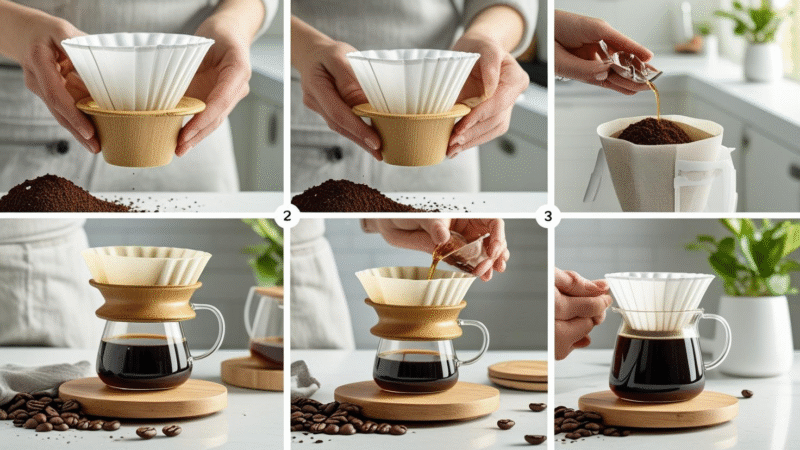 2

3